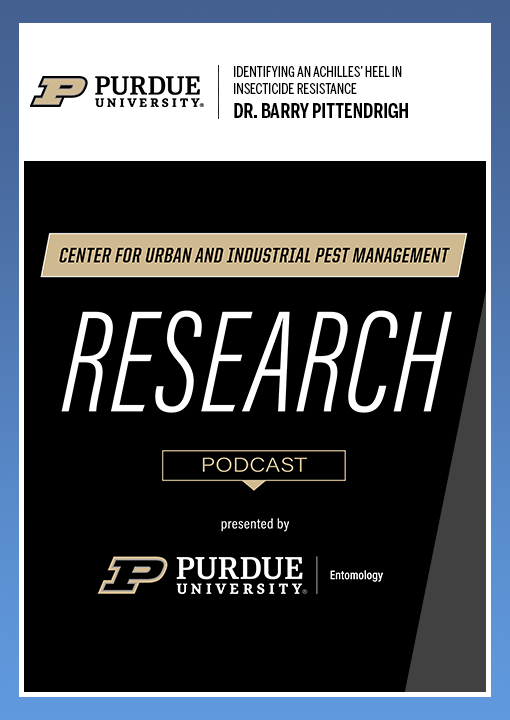 PURDUE UNIVERSITY®

IDENTIFYING AN ACHILLES' HEEL IN INSECTICIDE RESISTANCE

DR. BARRY PITTENDRIGH

CENTER FOR URBAN AND INDUSTRIAL PEST MANAGEMENT

RESEARCH

PODCAST

presented by

PURDUE UNIVERSITY®

Entomology