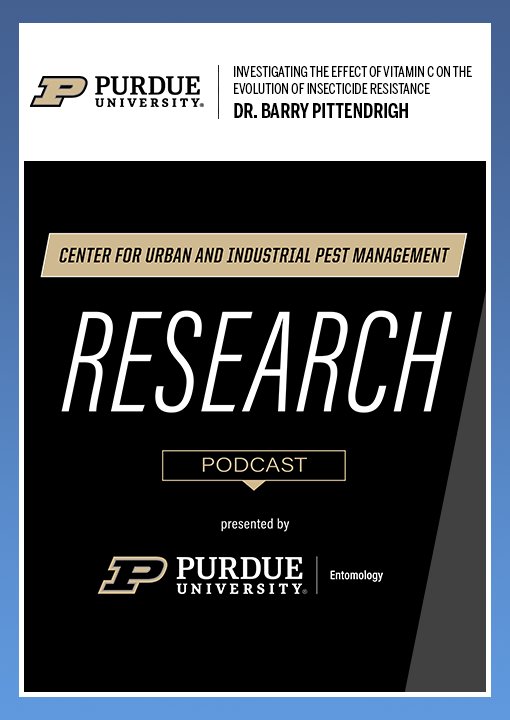 PURDUE UNIVERSITY®

INVESTIGATING THE EFFECT OF VITAMIN C ON THE EVOLUTION OF INSECTICIDE RESISTANCE
DR. BARRY PITTENDRIGH

CENTER FOR URBAN AND INDUSTRIAL PEST MANAGEMENT

RESEARCH

PODCAST

presented by

PURDUE UNIVERSITY®

Entomology