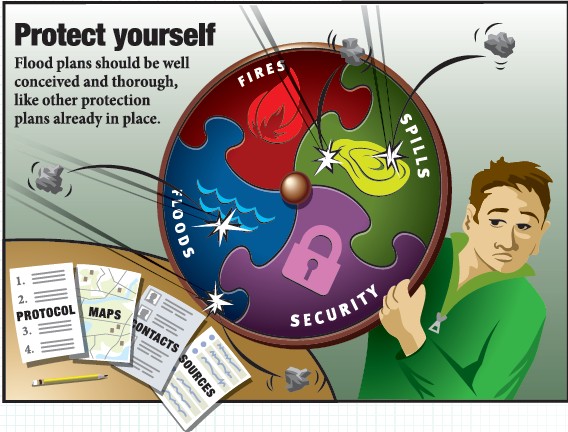 Protect yourself

Flood plans should be well conceived and thorough, like other protection plans already in place.

FIRES
SPILLS
FLOODS
SECURITY

1.
2.
PROTOCOL
3.
4.

MAPS

CONTACTS

SOURCES