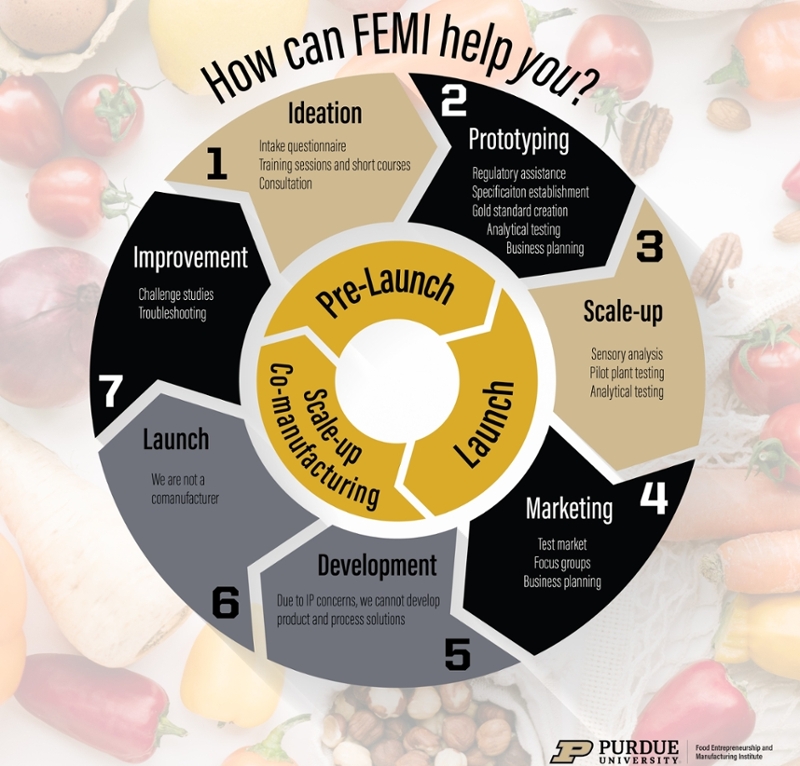 How can FEMI help you?

1
Ideation
Intake questionnaire
Training sessions and short courses
Consultation

2
Prototyping
Regulatory assistance
Specificaiton establishment
Gold standard creation
Analytical testing
Business planning

3
Scale-up
Sensory analysis
Pilot plant testing
Analytical testing

4
Marketing
Test market
Focus groups
Business planning

5
Development
Due to IP concerns, we cannot develop product and process solutions

6
Launch
We are not a comanufacturer

7
Improvement
Challenge studies
Troubleshooting

Pre-Launch
Launch
Scale-up Co-manufacturing

PURDUE UNIVERSITY
Food Entrepreneurship and Manufacturing Institute